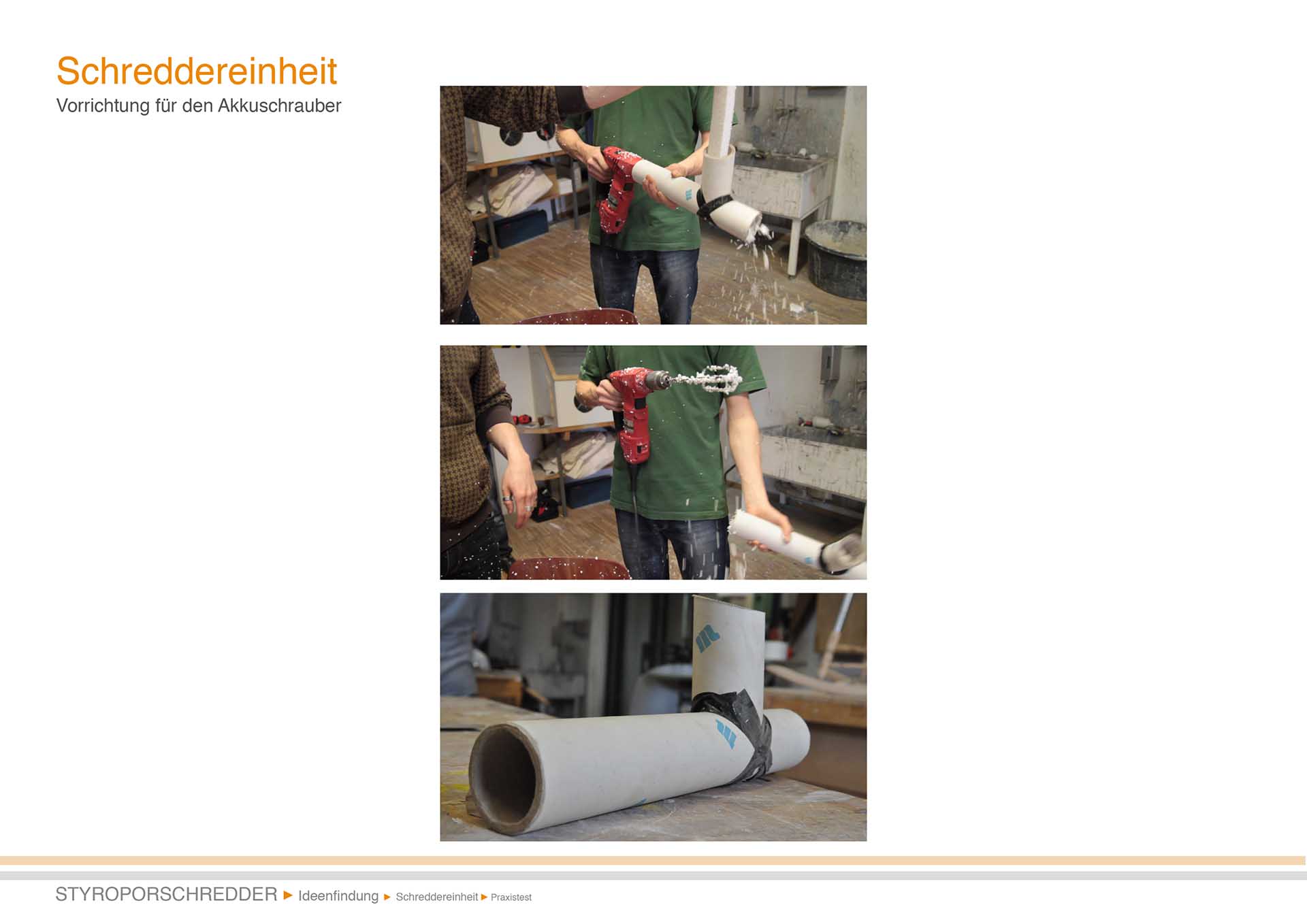 Schreddereinheit
Vorrichtung für den Akkuschrauber

STYROPORSCHREDDER ▶ Ideenfindung ▶ Schreddereinheit ▶ Praxistest